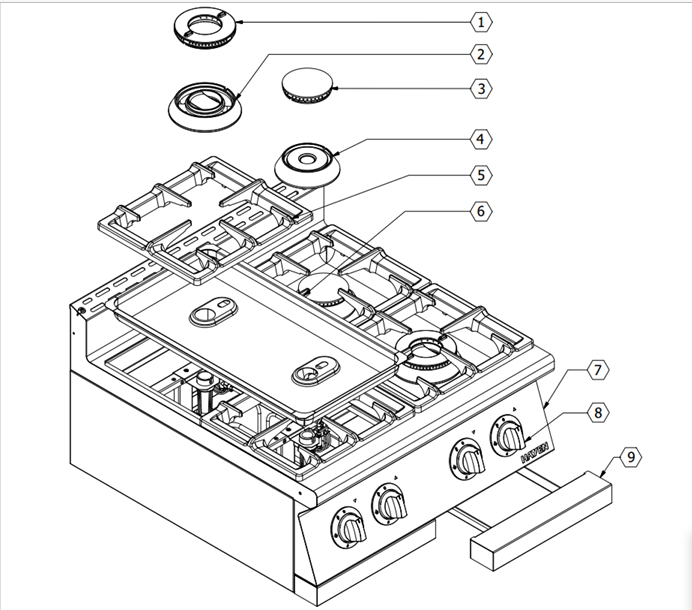 1
2
3
4
5
6
7
8
9
HAVEN