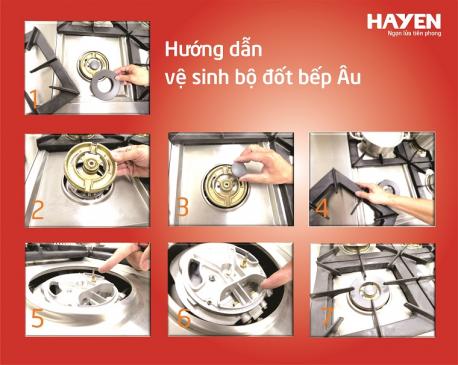 HAYEN
Ngọn lửa tiên phong

Hướng dẫn vệ sinh bộ đốt bếp Âu

1

2

3

4

5

6

7